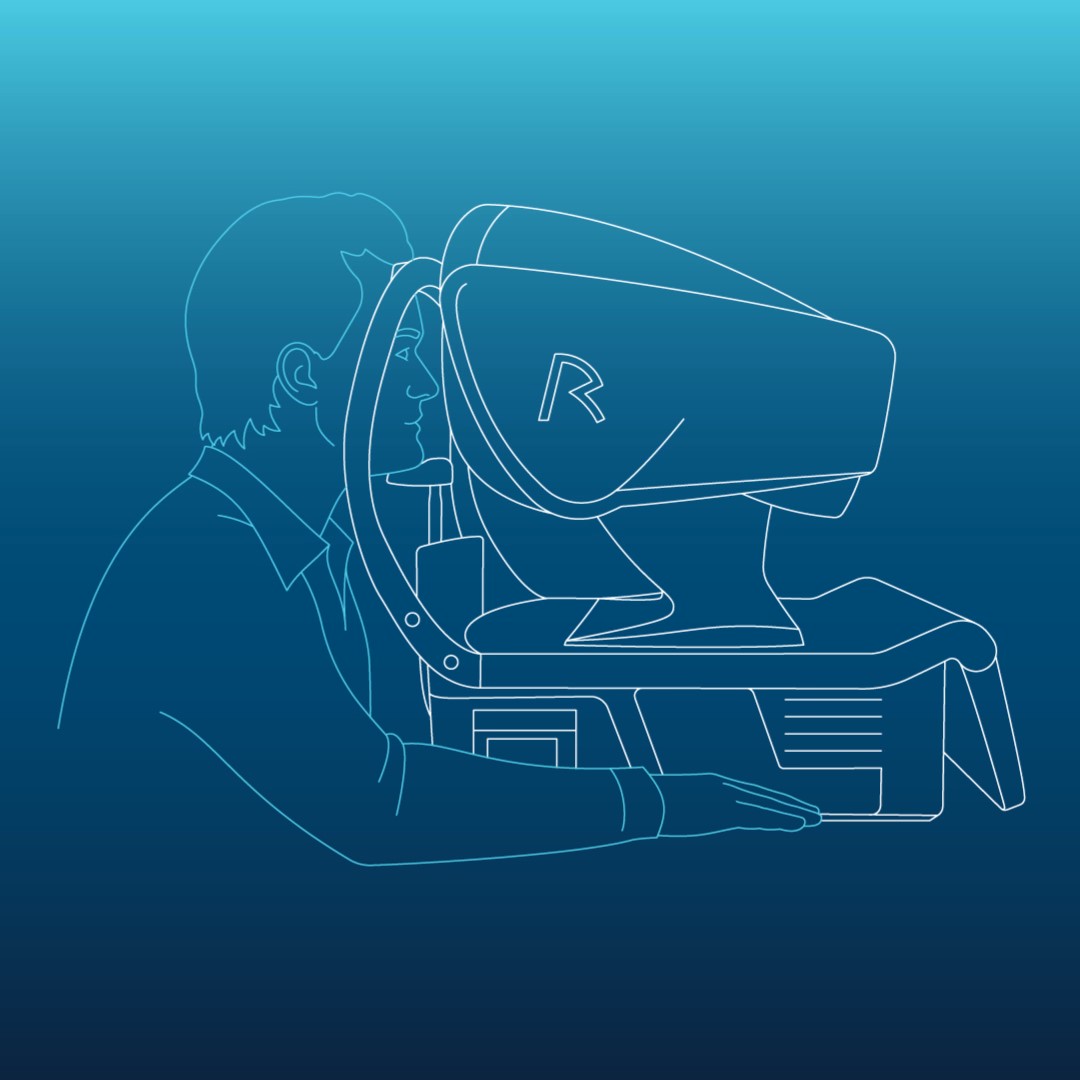 R